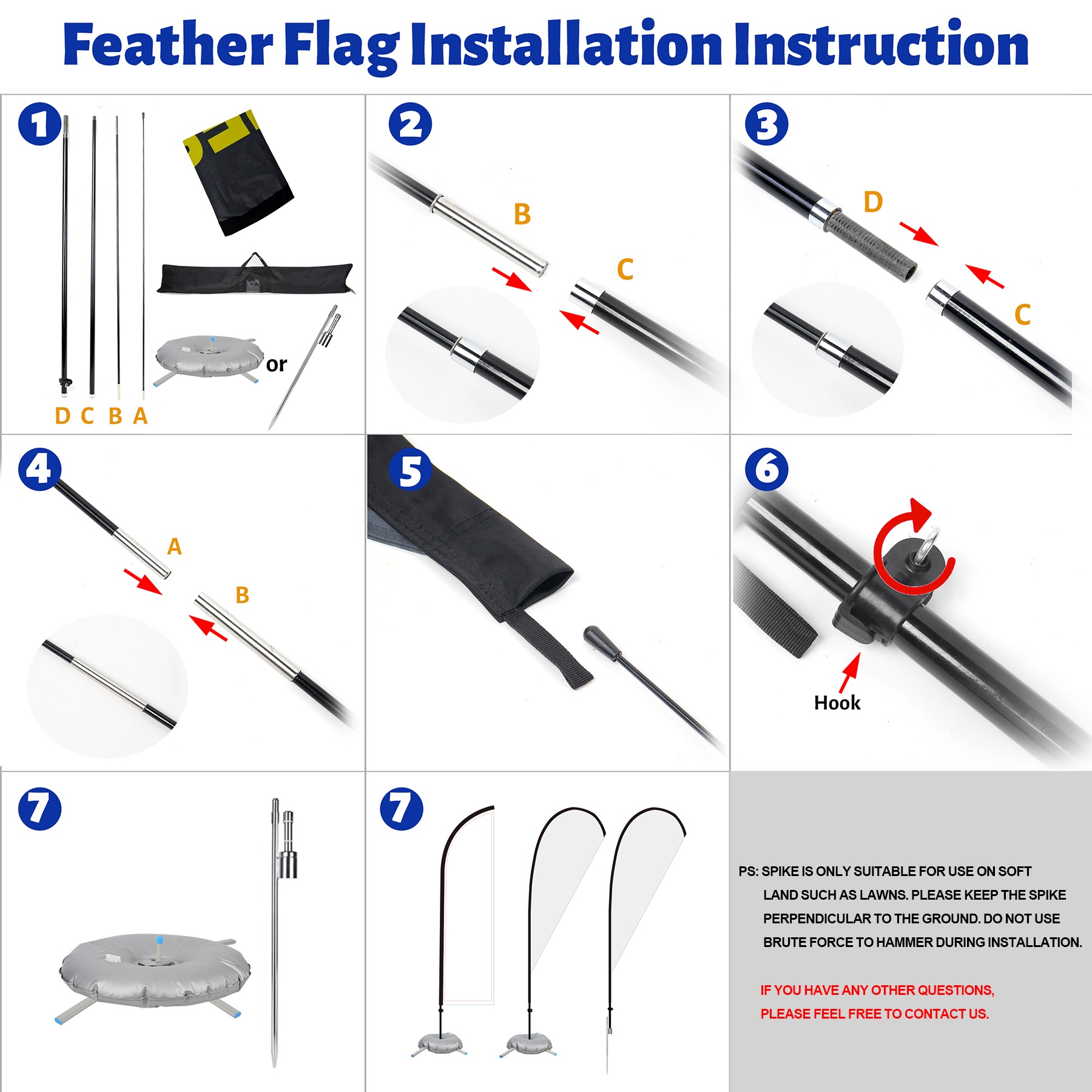 Feather Flag Installation Instruction

1

or

D C B A

2

B

C

3

D

C

4

A

B

5

6

Hook

7

7

PS: SPIKE IS ONLY SUITABLE FOR USE ON SOFT LAND SUCH AS LAWNS. PLEASE KEEP THE SPIKE PERPENDICULAR TO THE GROUND. DO NOT USE BRUTE FORCE TO HAMMER DURING INSTALLATION.

IF YOU HAVE ANY OTHER QUESTIONS, PLEASE FEEL FREE TO CONTACT US.